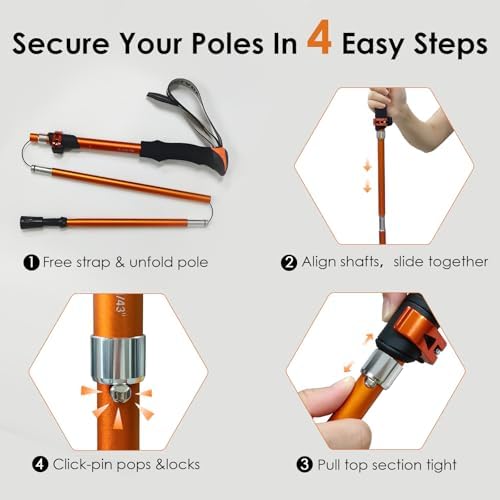 Secure Your Poles In 4 Easy Steps

❶ Free strap & unfold pole

❷ Align shafts, slide together

/43"

❹ Click-pin pops &locks

❸ Pull top section tight